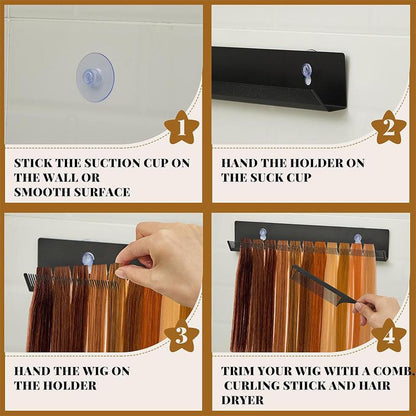 1

STICK THE SUCTION CUP ON THE WALL OR SMOOTH SURFACE

2

HAND THE HOLDER ON THE SUCK CUP

3

HAND THE WIG ON THE HOLDER

4

TRIM YOUR WIG WITH A COMB, CURLING STICK AND HAIR DRYER