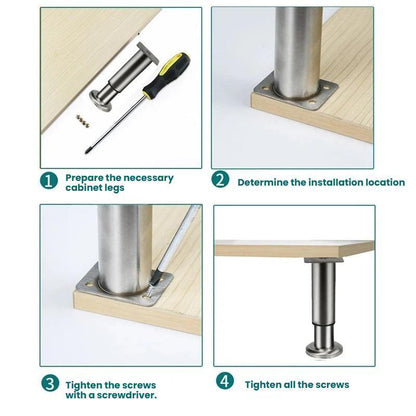 1 Prepare the necessary cabinet legs

2 Determine the installation location

3 Tighten the screws with a screwdriver.

4 Tighten all the screws