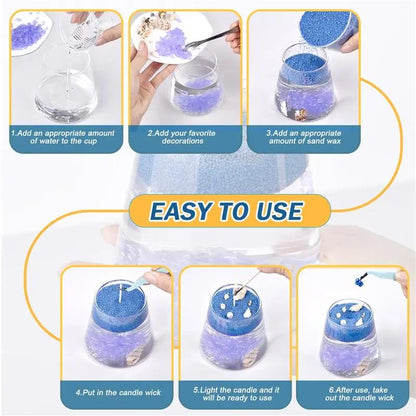 1.Add an appropriate amount of water to the cup

2.Add your favorite decorations

3.Add an appropriate amount of sand wax

EASY TO USE

4.Put in the candle wick

5.Light the candle and it will be ready to use

6.After use, take out the candle wick