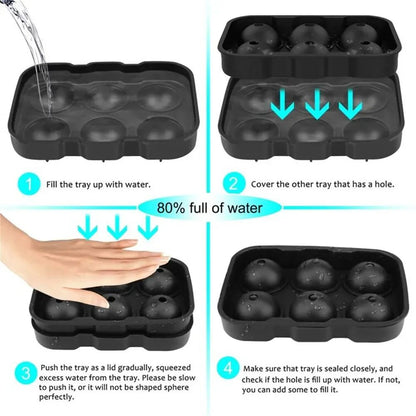 1 Fill the tray up with water.

2 Cover the other tray that has a hole.

80% full of water

3 Push the tray as a lid gradually, squeezed excess water from the tray. Please be slow to push it, or it will not be shaped sphere perfectly.

4 Make sure that tray is sealed closely, and check if the hole is fill up with water. If not, you can add some to fill it.