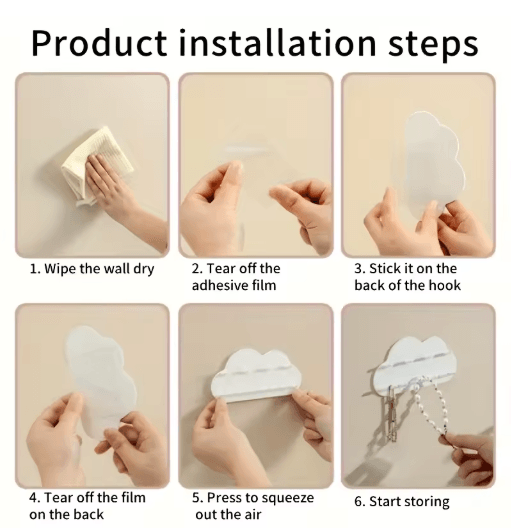 Product installation steps

1. Wipe the wall dry

2. Tear off the adhesive film

3. Stick it on the back of the hook

4. Tear off the film on the back

5. Press to squeeze out the air

6. Start storing