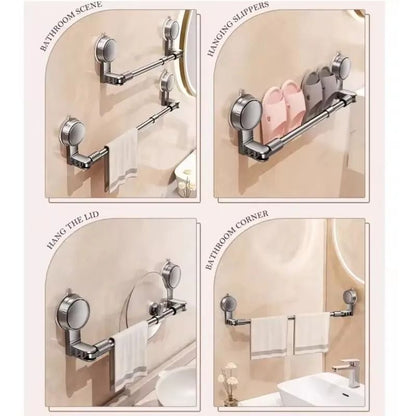 BATHROOM SCENE

HANGING SLIPPERS

HANG THE LID

BATHROOM CORNER