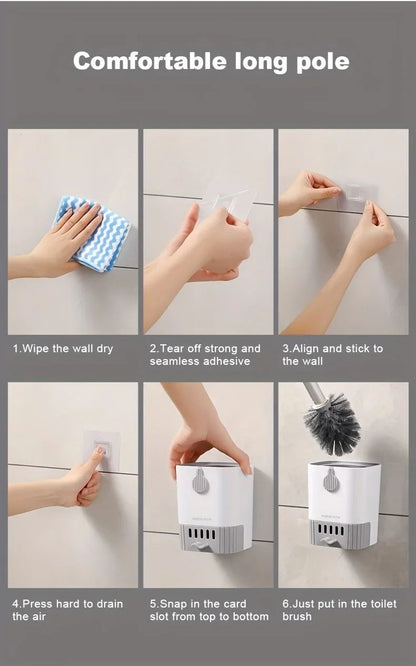 Comfortable long pole

1.Wipe the wall dry

2.Tear off strong and seamless adhesive

3.Align and stick to the wall

4.Press hard to drain the air

5.Snap in the card slot from top to bottom

6.Just put in the toilet brush