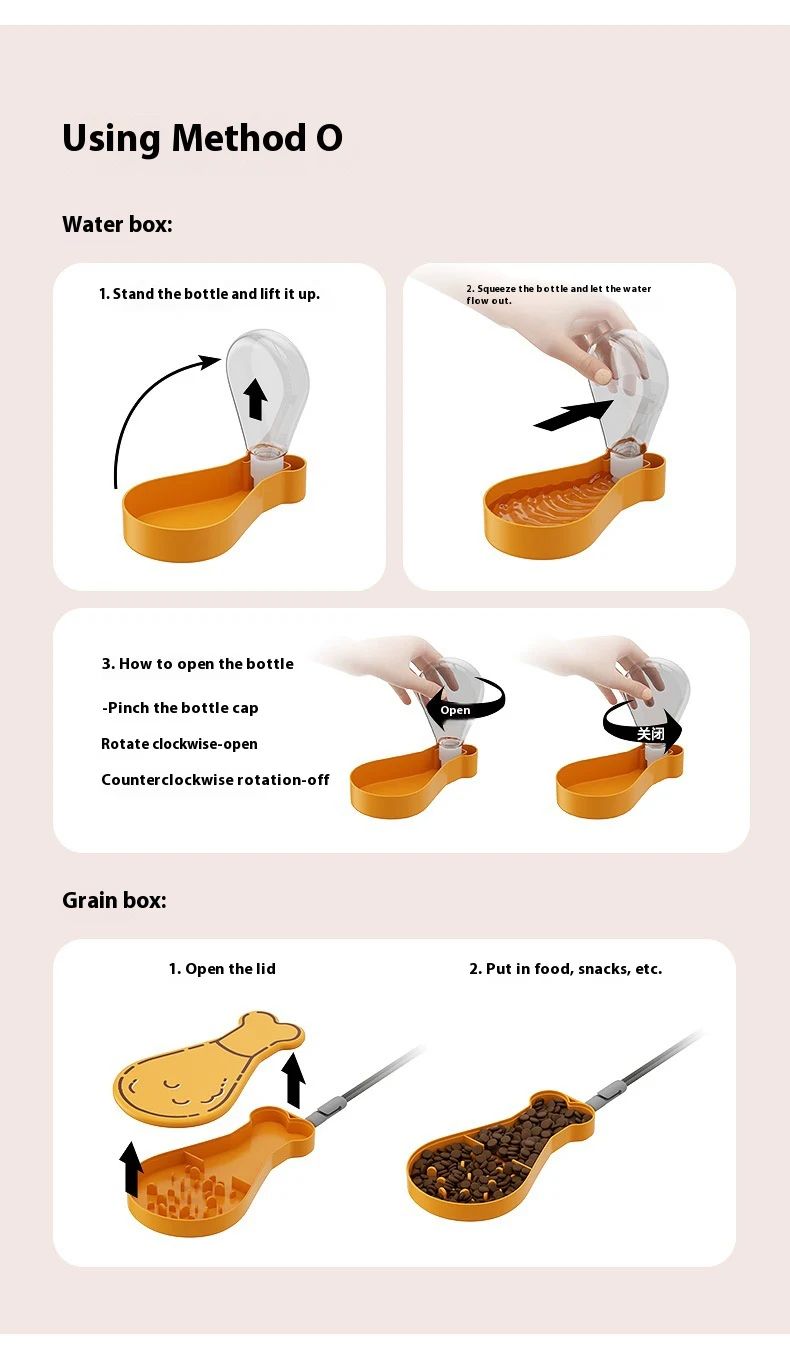 Using Method O

Water box:

1. Stand the bottle and lift it up.

2. Squeeze the bottle and let the water flow out.

3. How to open the bottle

-Pinch the bottle cap

Rotate clockwise-open

Counterclockwise rotation-off

Open

关闭

Grain box:

1. Open the lid

2. Put in food, snacks, etc.