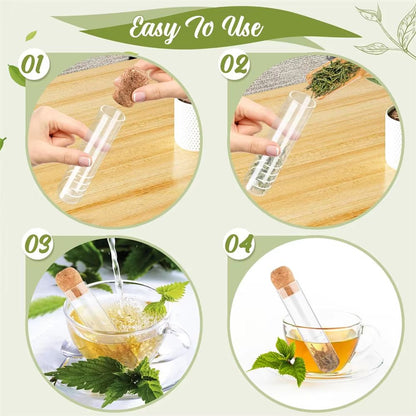 Easy To Use

01

02

03

04