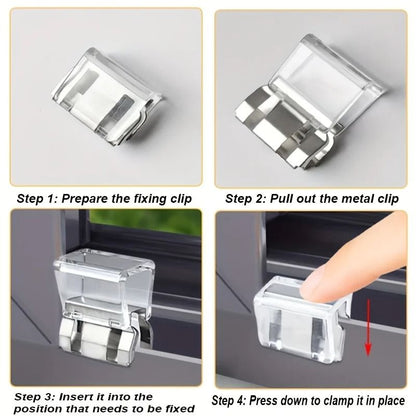 Step 1: Prepare the fixing clip

Step 2: Pull out the metal clip

Step 3: Insert it into the position that needs to be fixed

Step 4: Press down to clamp it in place