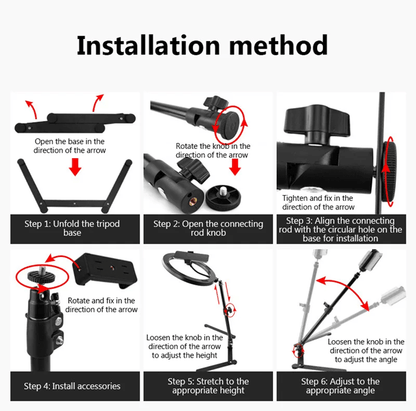 Installation method

Open the base in the direction of the arrow

Step 1: Unfold the tripod base

Rotate the knob in the direction of the arrow

Step 2: Open the connecting rod knob

Tighten and fix in the direction of the arrow

Step 3: Align the connecting rod with the circular hole on the base for installation

Rotate and fix in the direction of the arrow

Step 4: Install accessories

Loosen the knob in the direction of the arrow to adjust the height

Step 5: Stretch to the appropriate height

Loosen the knob in the direction of the arrow to adjust the angle

Step 6: Adjust to the appropriate angle