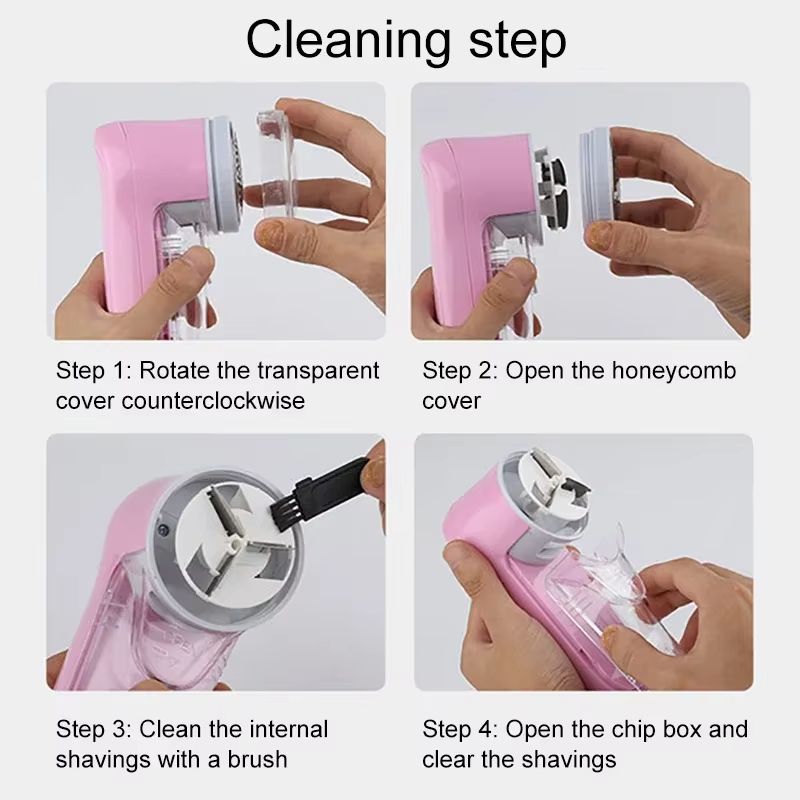 Cleaning step

Step 1: Rotate the transparent cover counterclockwise

Step 2: Open the honeycomb cover

Step 3: Clean the internal shavings with a brush

Step 4: Open the chip box and clear the shavings