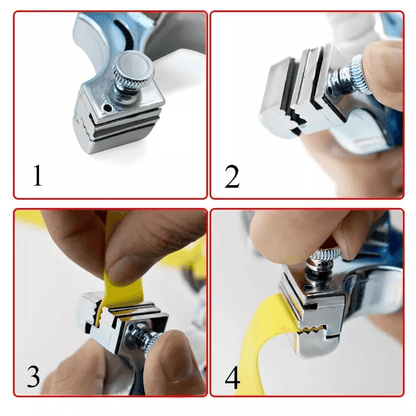 1

2

3

4