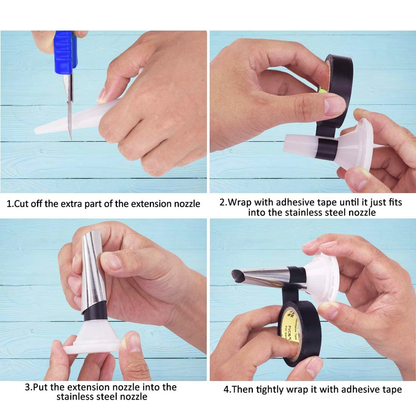 1.Cut off the extra part of the extension nozzle

2.Wrap with adhesive tape until it just fits into the stainless steel nozzle

3.Put the extension nozzle into the stainless steel nozzle

4.Then tightly wrap it with adhesive tape