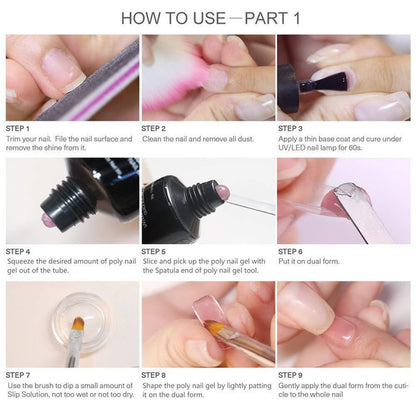 HOW TO USE — PART 1

STEP 1
Trim your nail. File the nail surface and remove the shine from it.

STEP 2
Clean the nail and remove all dust.

STEP 3
Apply a thin base coat and cure under UV/LED nail lamp for 60s.

STEP 4
Squeeze the desired amount of poly nail gel out of the tube.

STEP 5
Slice and pick up the poly nail gel with the Spatula end of poly nail gel tool.

STEP 6
Put it on dual form.

STEP 7
Use the brush to dip a small amount of Slip Solution, not too wet or not too dry.

STEP 8
Shape the poly nail gel by lightly patting it on the dual form.

STEP 9
Gently apply the dual form from the cuticle to the whole nail