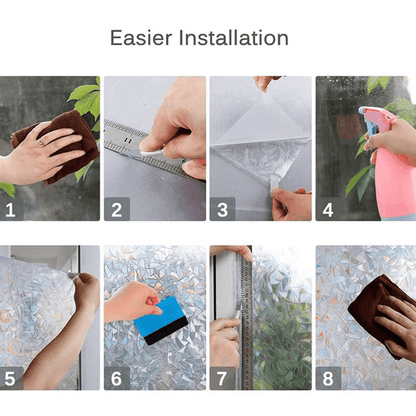 Easier Installation

1

2

3

4

5

6

7

8