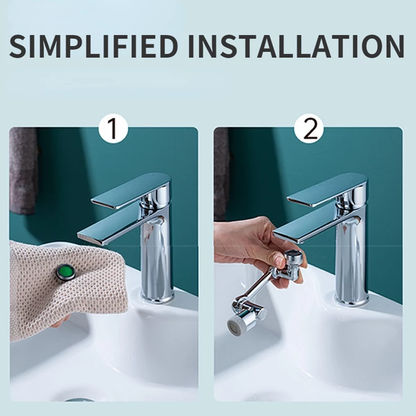 SIMPLIFIED INSTALLATION

1

2