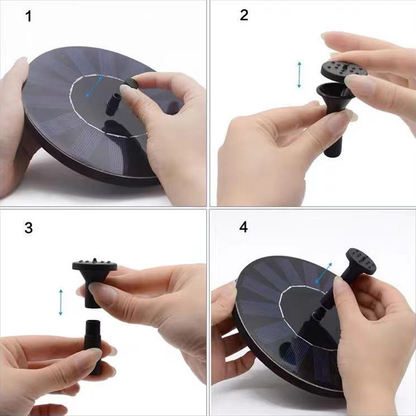 1

2

3

4