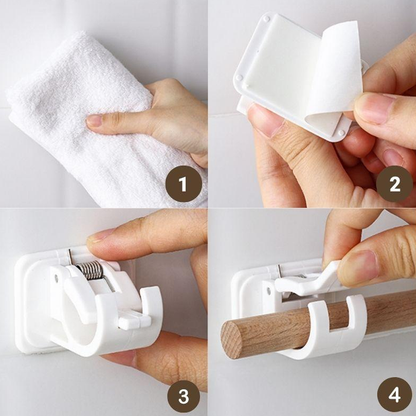 1

2

3

4