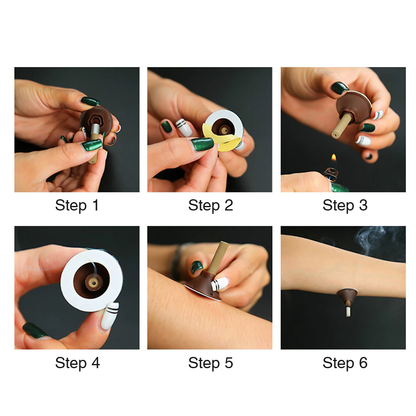 Step 1

Step 2

Step 3

Step 4

Step 5

Step 6