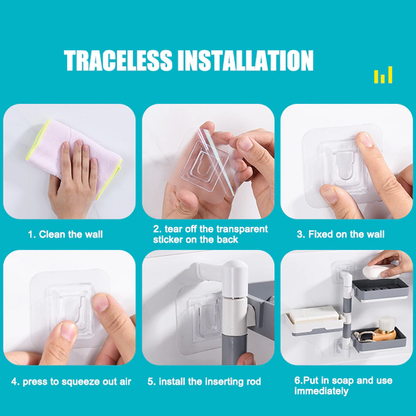 TRACELESS INSTALLATION

1. Clean the wall

2. tear off the transparent sticker on the back

3. Fixed on the wall

4. press to squeeze out air

5. install the inserting rod

6.Put in soap and use immediately