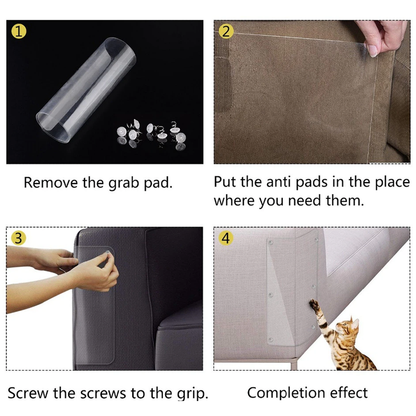 1

Remove the grab pad.

2

Put the anti pads in the place where you need them.

3

Screw the screws to the grip.

4

Completion effect